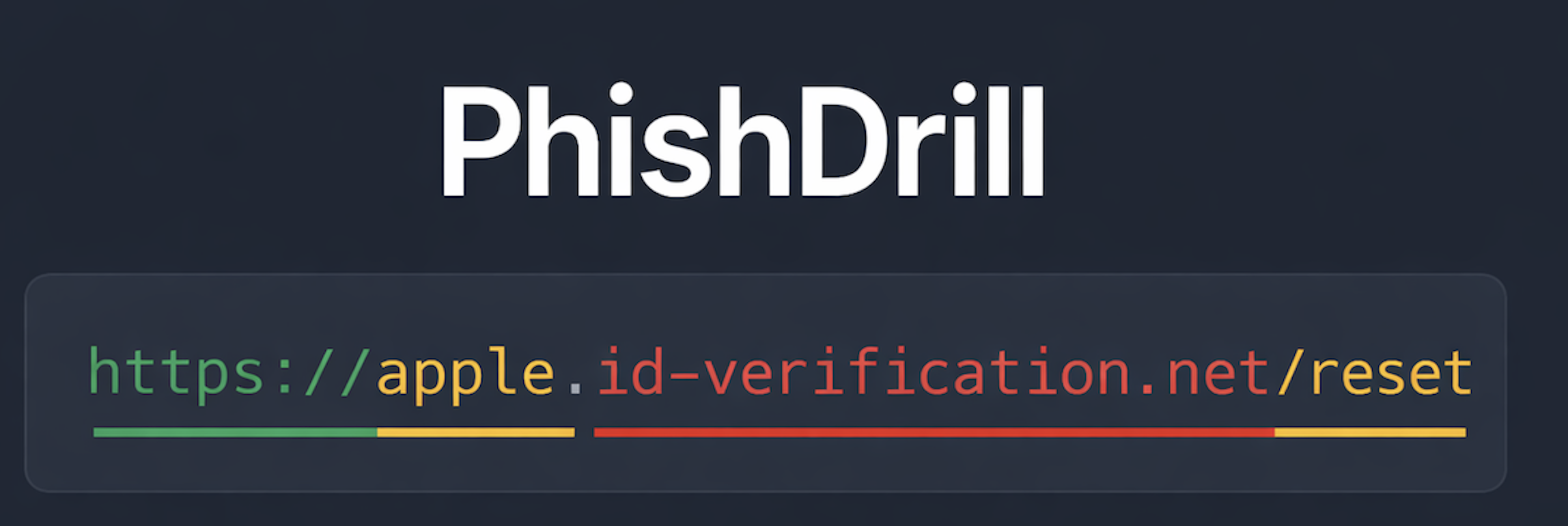 PhishDrill

https://apple.id-verification.net/reset